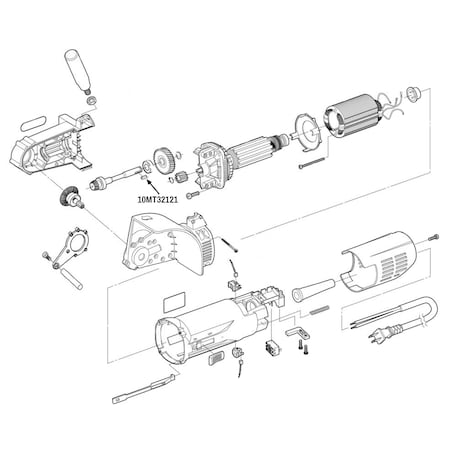 10MT32121